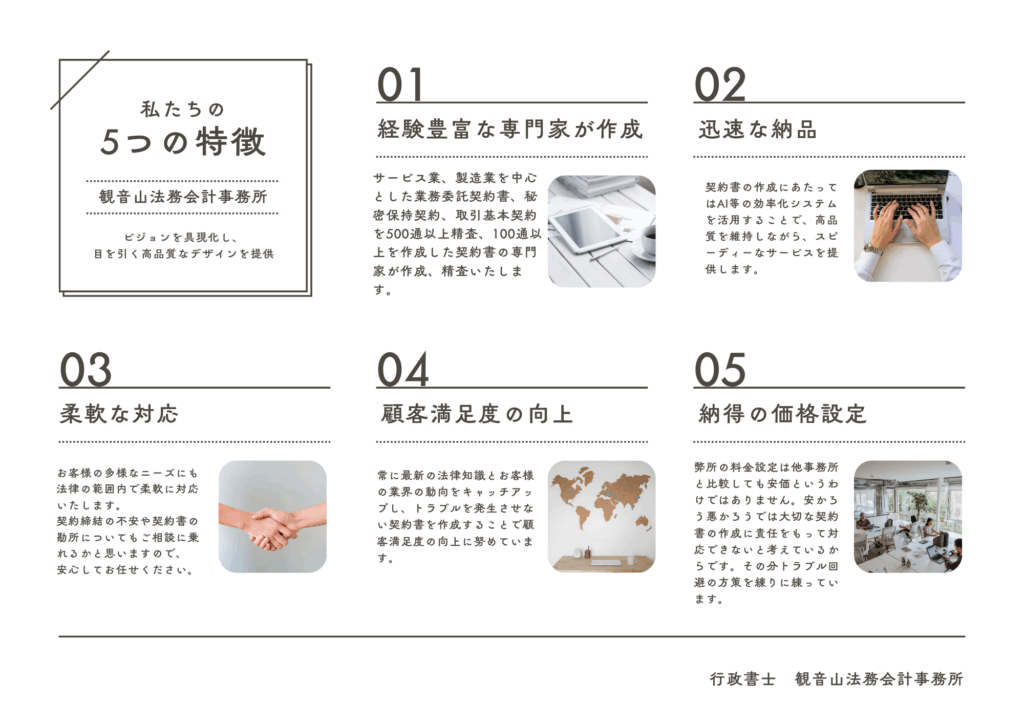 私たちの
5つの特徴

観音山法務会計事務所

ビジョンを具現化し、
目を引く高品質なデザインを提供

01
経験豊富な専門家が作成

サービス業、製造業を中心とした業務委託契約書、秘密保持契約、取引基本契約を500通以上精査、100通以上を作成した契約書の専門家が作成、精査いたします。

02
迅速な納品

契約書の作成にあたってはAI等の効率化システムを活用することで、高品質を維持しながら、スピーディーなサービスを提供します。

03
柔軟な対応

お客様の多様なニーズにも法律の範囲内で柔軟に対応いたします。
契約締結の不安や契約書の勘所についてもご相談に乗れるかと思いますので、安心してお任せください。

04
顧客満足度の向上

常に最新の法律知識とお客様の業界の動向をキャッチアップし、トラブルを発生させない契約書を作成することで顧客満足度の向上に努めています。

05
納得の価格設定

弊所の料金設定は他事務所と比較しても安価というわけではありません。安かろう悪かろうでは大切な契約書の作成に責任をもって対応できないと考えているからです。その分トラブル回避の方策を練りに練っています。

行政書士　観音山法務会計事務所